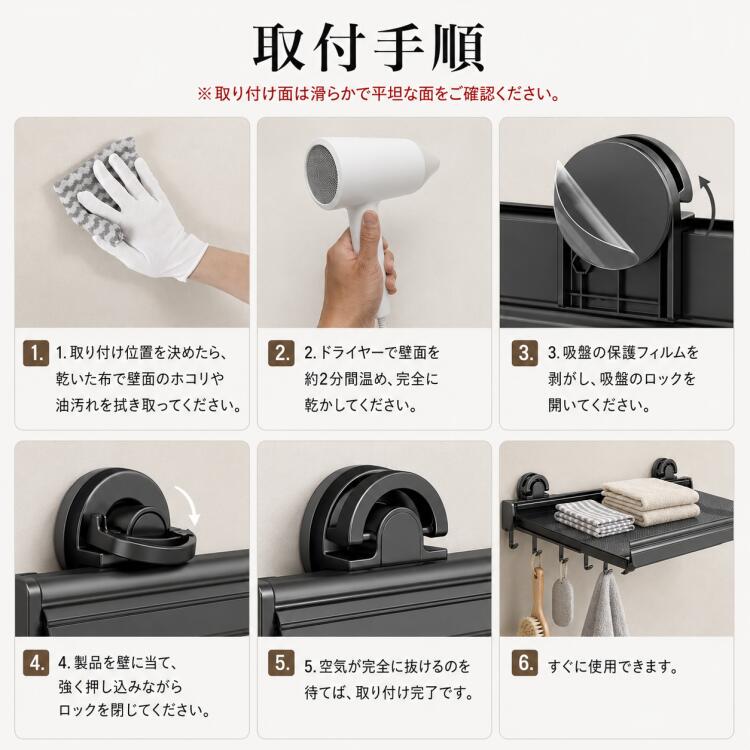 取付手順

※取り付け面は滑らかで平坦な面をご確認ください。

1. 1.取り付け位置を決めたら、乾いた布で壁面のホコリや油汚れを拭き取ってください。

2. 2.ドライヤーで壁面を約2分間温め、完全に乾かしてください。

3. 3.吸盤の保護フィルムを剥がし、吸盤のロックを開いてください。

4. 4.製品を壁に当て、強く押し込みながらロックを閉じてください。

5. 5.空気が完全に抜けるのを待てば、取り付け完了です。

6. すぐに使用できます。